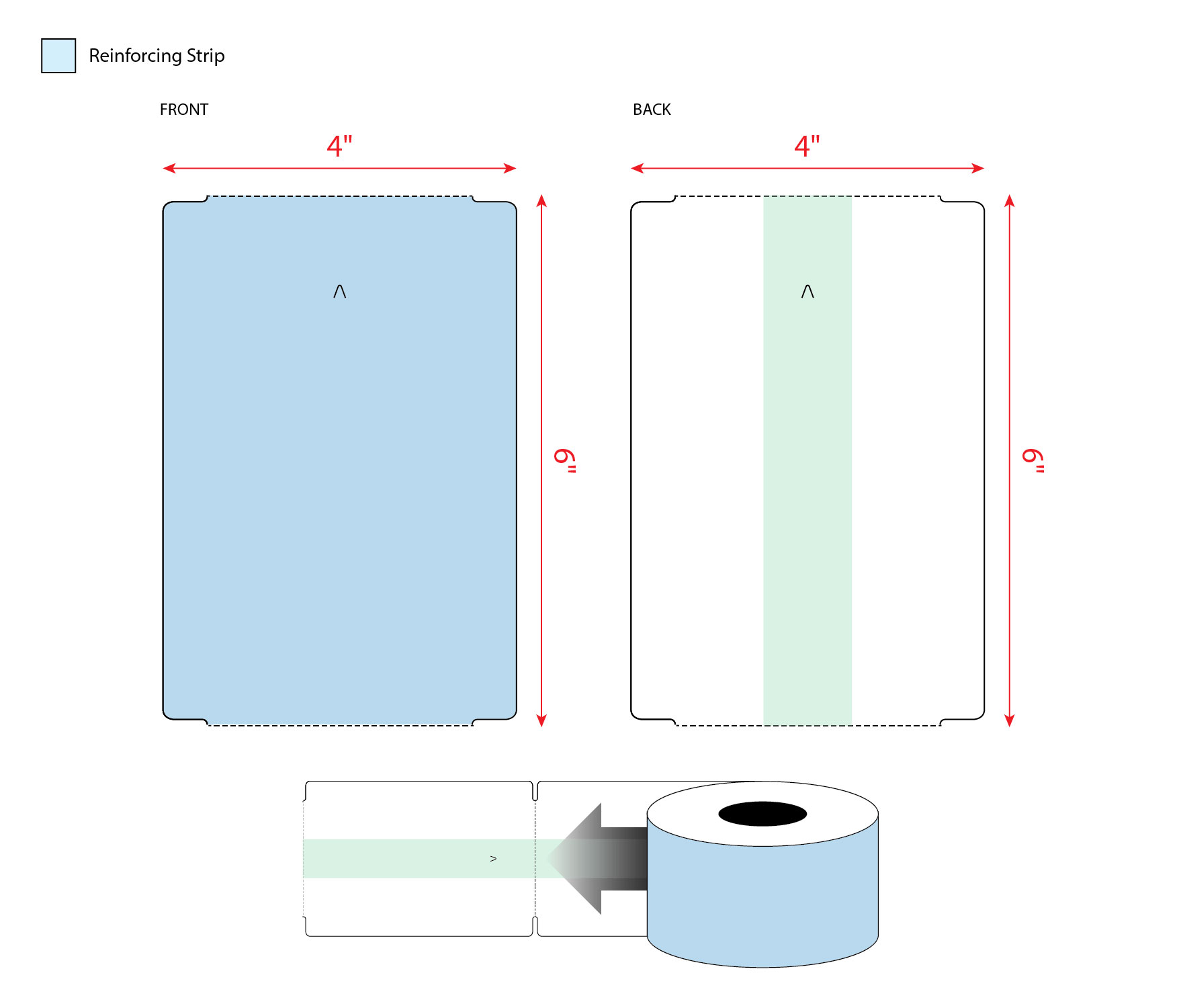 Reinforcing Strip

FRONT

4"

^

6"

BACK

4"

^

6"

>