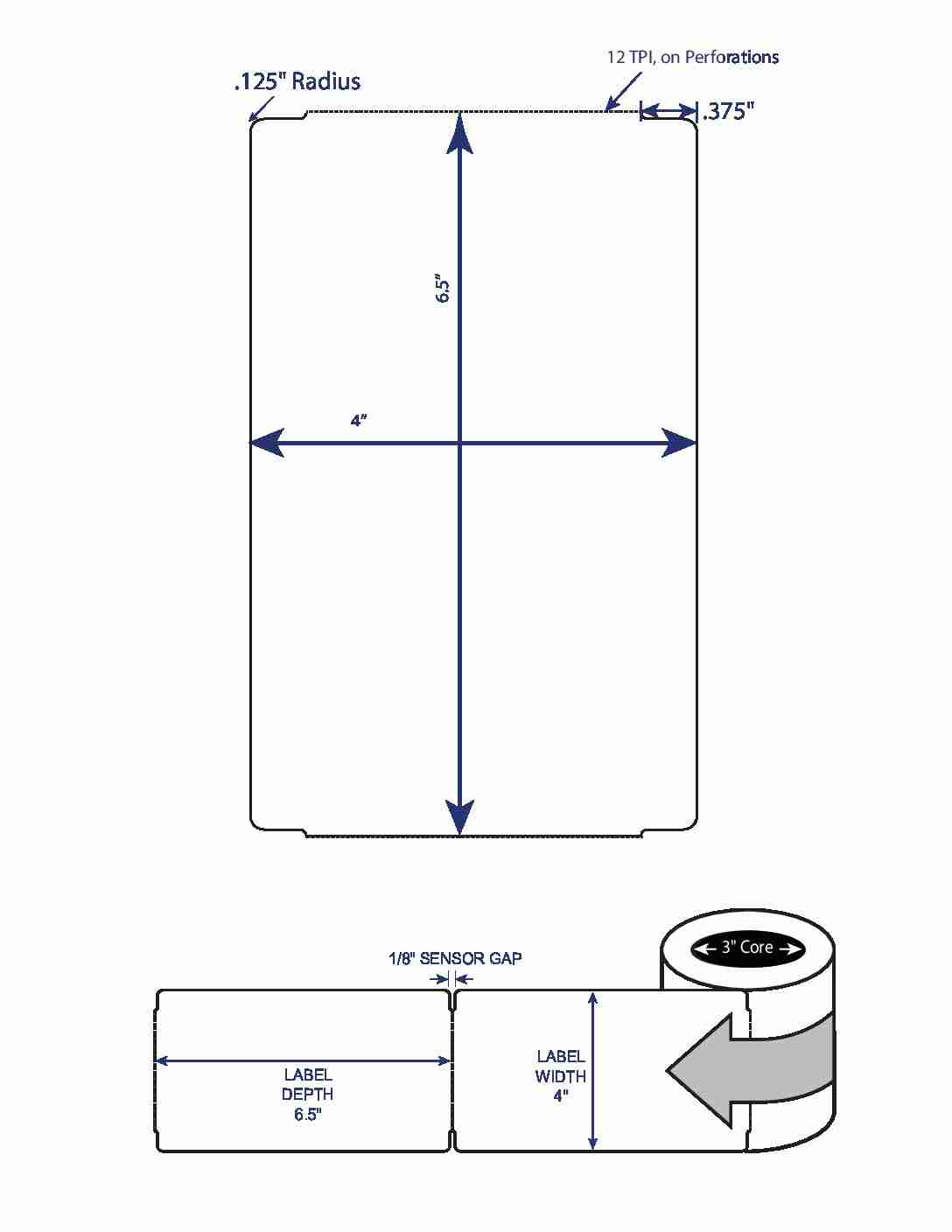 .125" Radius

12 TPI, on Perforations

.375"

6.5"

4"

1/8" SENSOR GAP

3" Core

LABEL DEPTH 6.5"

LABEL WIDTH 4"